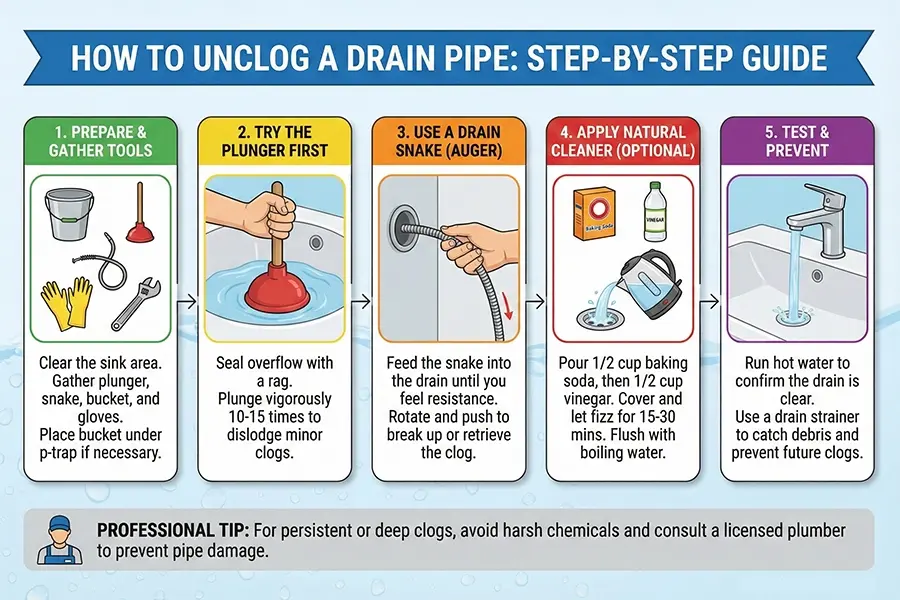 HOW TO UNCLOG A DRAIN PIPE: STEP-BY-STEP GUIDE

1. PREPARE & GATHER TOOLS

Clear the sink area. Gather plunger, snake, bucket, and gloves. Place bucket under p-trap if necessary.

2. TRY THE PLUNGER FIRST

Seal overflow with a rag. Plunge vigorously 10-15 times to dislodge minor clogs.

3. USE A DRAIN SNAKE (AUGER)

Feed the snake into the drain until you feel resistance. Rotate and push to break up or retrieve the clog.

4. APPLY NATURAL CLEANER (OPTIONAL)

Baking Soda

VINEGAR

Pour 1/2 cup baking soda, then 1/2 cup vinegar. Cover and let fizz for 15-30 mins. Flush with boiling water.

5. TEST & PREVENT

Run hot water to confirm the drain is clear. Use a drain strainer to catch debris and prevent future clogs.

PROFESSIONAL TIP: For persistent or deep clogs, avoid harsh chemicals and consult a licensed plumber to prevent pipe damage.